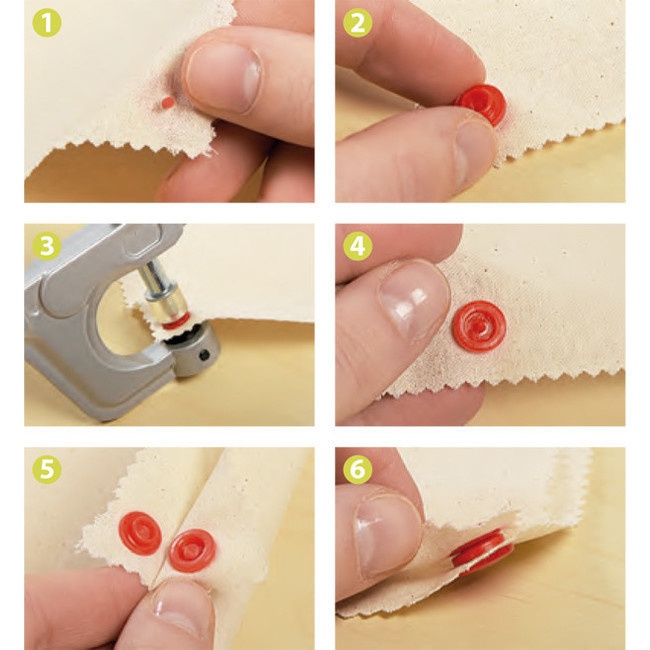 1
2
3
4
5
6