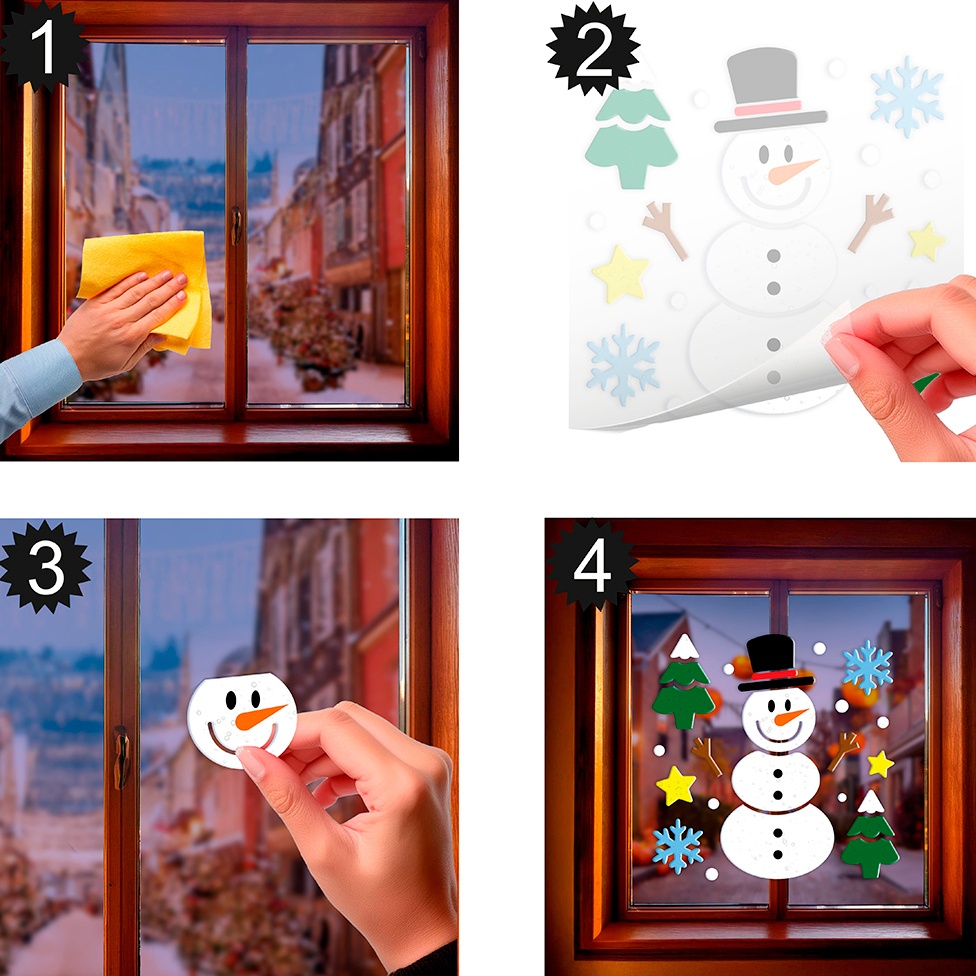 1

2

3

4